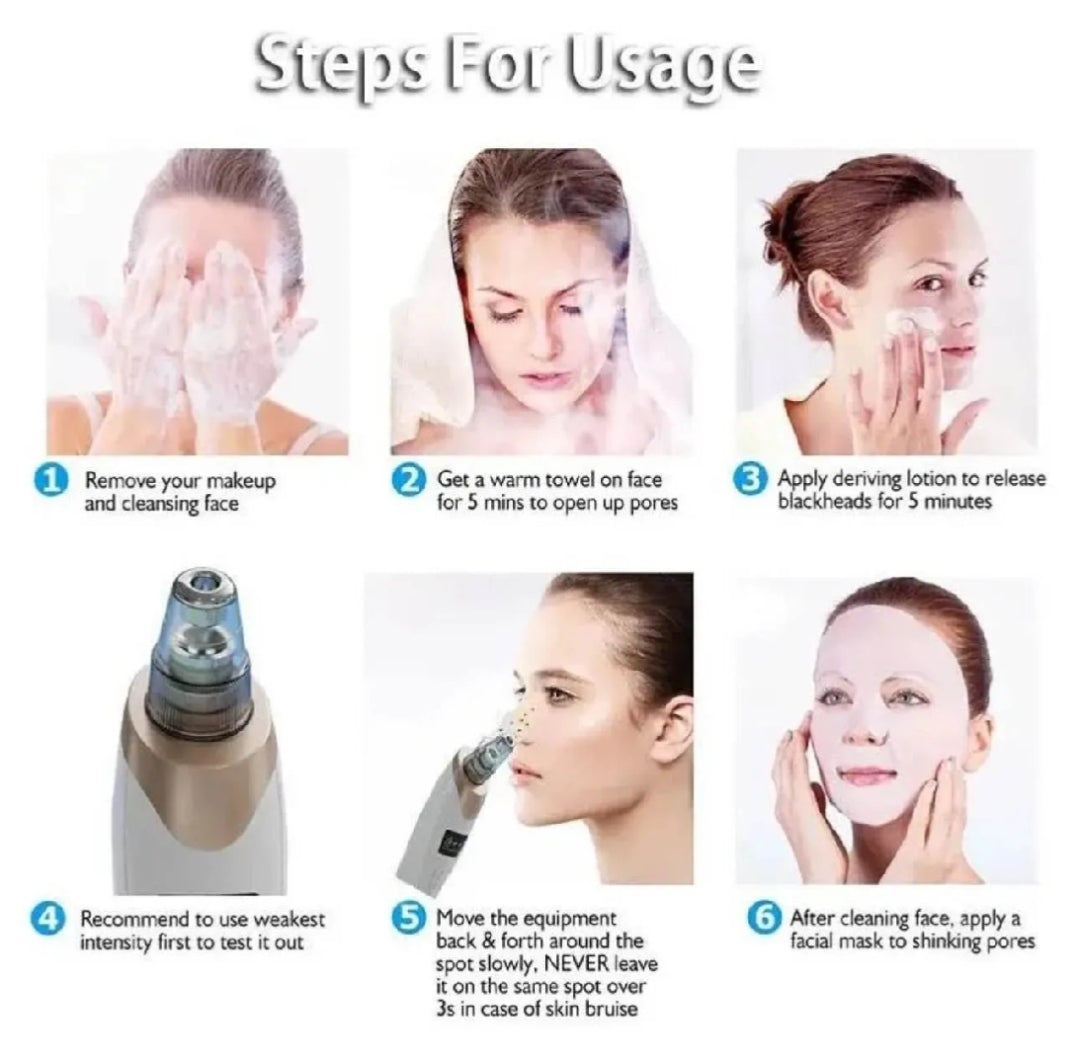 Steps For Usage

1 Remove your makeup and cleansing face

2 Get a warm towel on face for 5 mins to open up pores

3 Apply deriving lotion to release blackheads for 5 minutes

4 Recommend to use weakest intensity first to test it out

5 Move the equipment back & forth around the spot slowly, NEVER leave it on the same spot over 3s in case of skin bruise

6 After cleaning face, apply a facial mask to shinking pores