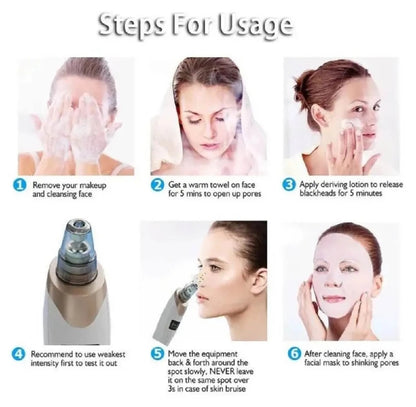 Steps For Usage

1 Remove your makeup and cleansing face

2 Get a warm towel on face for 5 mins to open up pores

3 Apply deriving lotion to release blackheads for 5 minutes

4 Recommend to use weakest intensity first to test it out

5 Move the equipment back & forth around the spot slowly, NEVER leave it on the same spot over 3s in case of skin bruise

6 After cleaning face, apply a facial mask to shinking pores